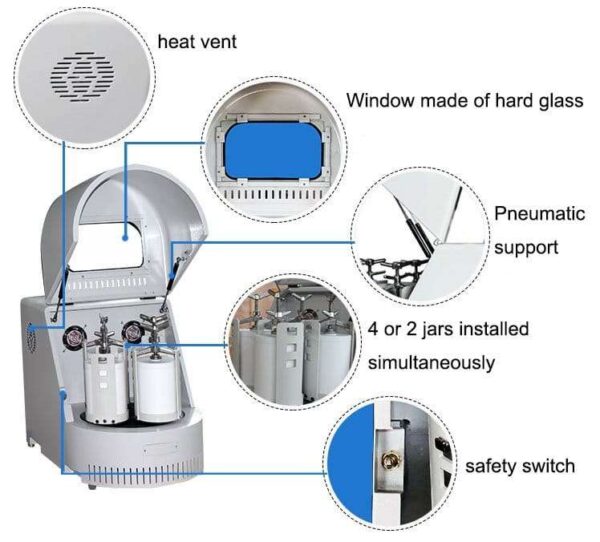 heat vent

Window made of hard glass

Pneumatic support

4 or 2 jars installed simultaneously

safety switch